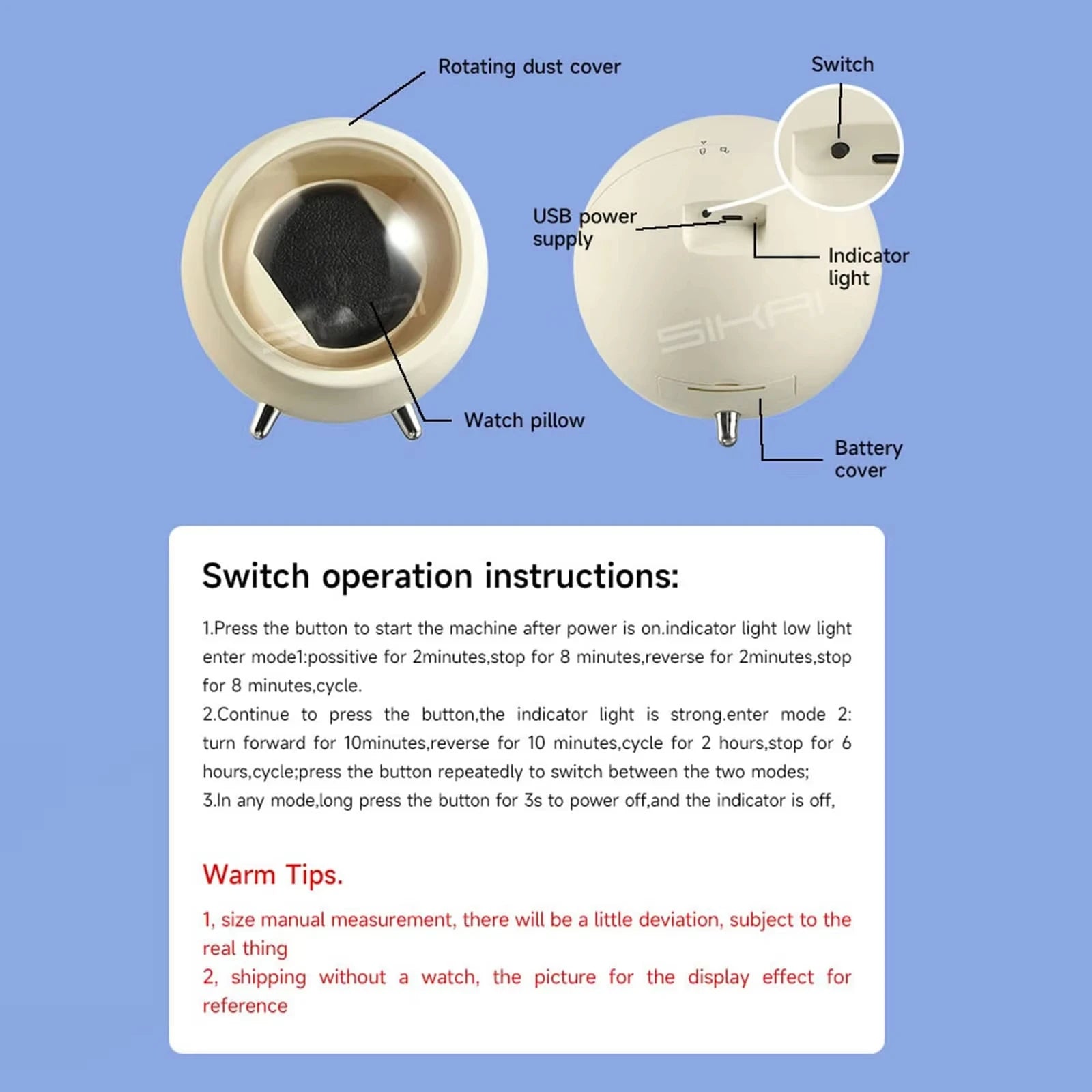 Rotating dust cover

Switch

USB power supply

Indicator light

SIKAI

Watch pillow

Battery cover

Switch operation instructions:

1.Press the button to start the machine after power is on.indicator light low light enter mode1:possitive for 2minutes,stop for 8 minutes,reverse for 2minutes,stop for 8 minutes,cycle.
2.Continue to press the button,the indicator light is strong.enter mode 2: turn forward for 10minutes,reverse for 10 minutes,cycle for 2 hours,stop for 6 hours,cycle;press the button repeatedly to switch between the two modes;
3.In any mode,long press the button for 3s to power off,and the indicator is off,

Warm Tips.

1, size manual measurement, there will be a little deviation, subject to the real thing
2, shipping without a watch, the picture for the display effect for reference